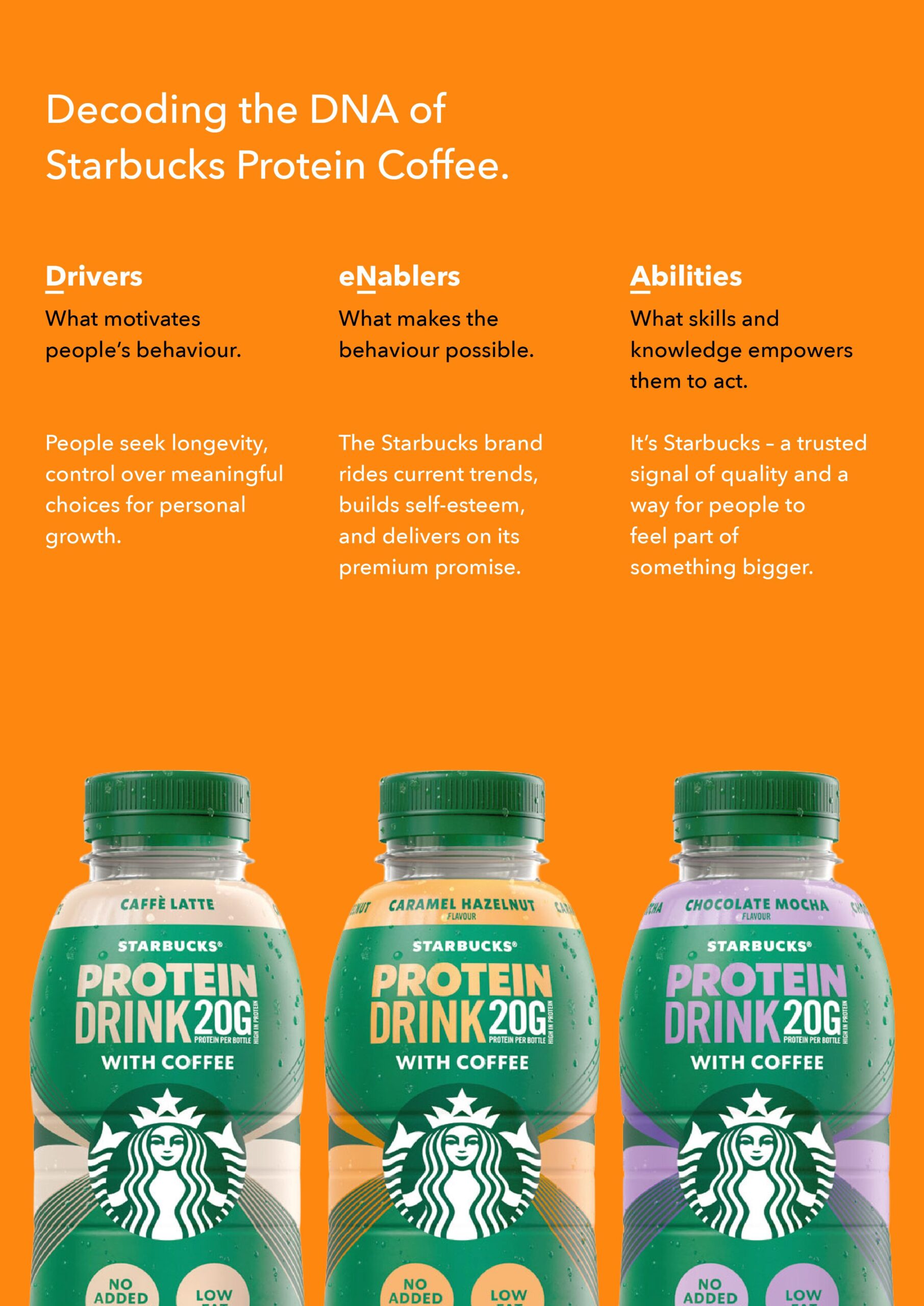 Decoding the DNA of Starbucks Protein Coffee.

Drivers
What motivates people's behaviour.

People seek longevity, control over meaningful choices for personal growth.

eNablers
What makes the behaviour possible.

The Starbucks brand rides current trends, builds self-esteem, and delivers on its premium promise.

Abilities
What skills and knowledge empowers them to act.

It's Starbucks – a trusted signal of quality and a way for people to feel part of something bigger.

CAFFÈ LATTE
STARBUCKS®
PROTEIN DRINK 20G PROTEIN PER BOTTLE HIGH IN PROTEIN
WITH COFFEE
NO ADDED
LOW

CARAMEL HAZELNUT FLAVOUR
STARBUCKS®
PROTEIN DRINK 20G PROTEIN PER BOTTLE HIGH IN PROTEIN
WITH COFFEE
NO ADDED
LOW

CHOCOLATE MOCHA FLAVOUR
STARBUCKS®
PROTEIN DRINK 20G PROTEIN PER BOTTLE HIGH IN PROTEIN
WITH COFFEE
NO ADDED
LOW